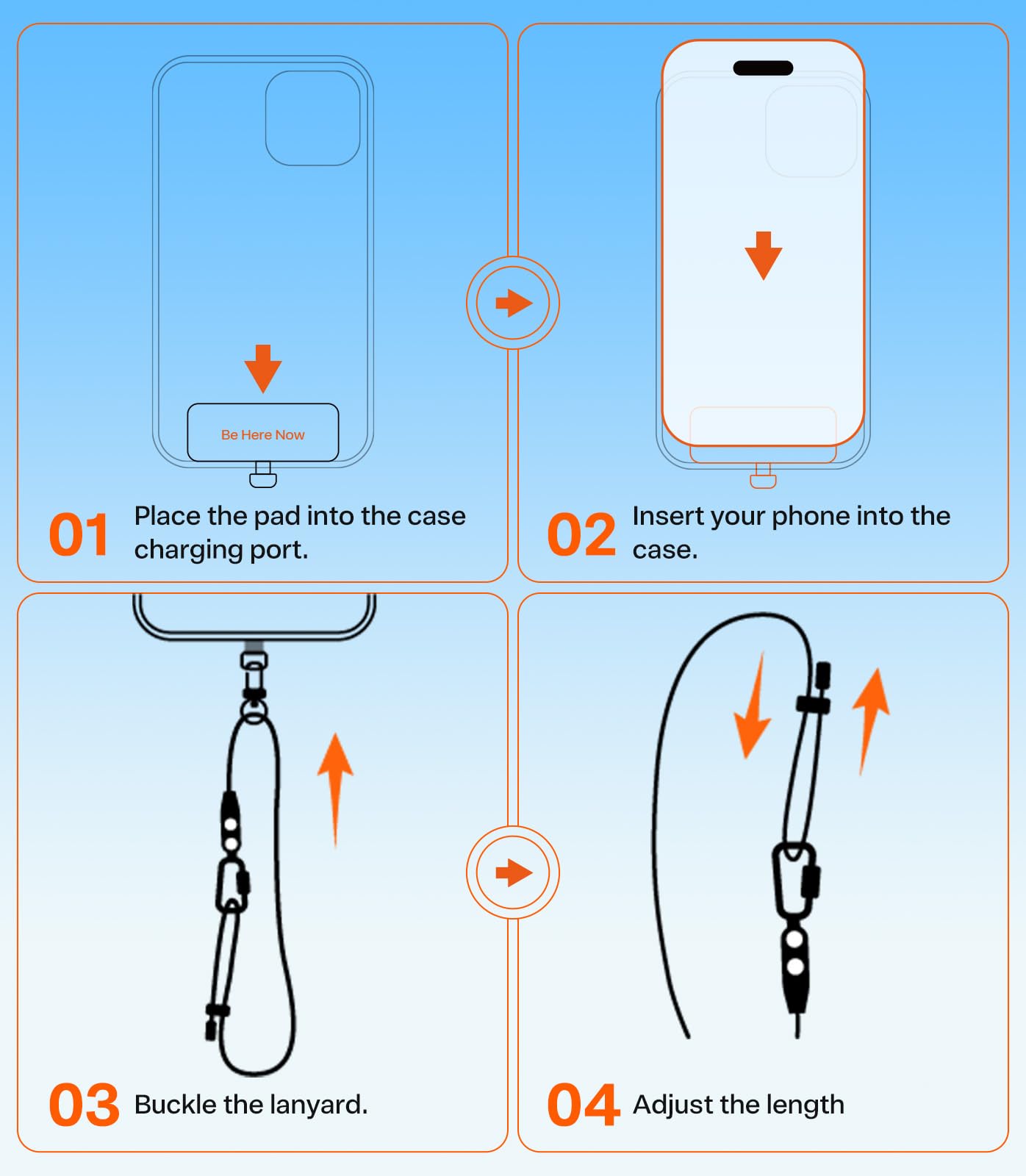 Be Here Now

01 Place the pad into the case charging port.

02 Insert your phone into the case.

03 Buckle the lanyard.

04 Adjust the length