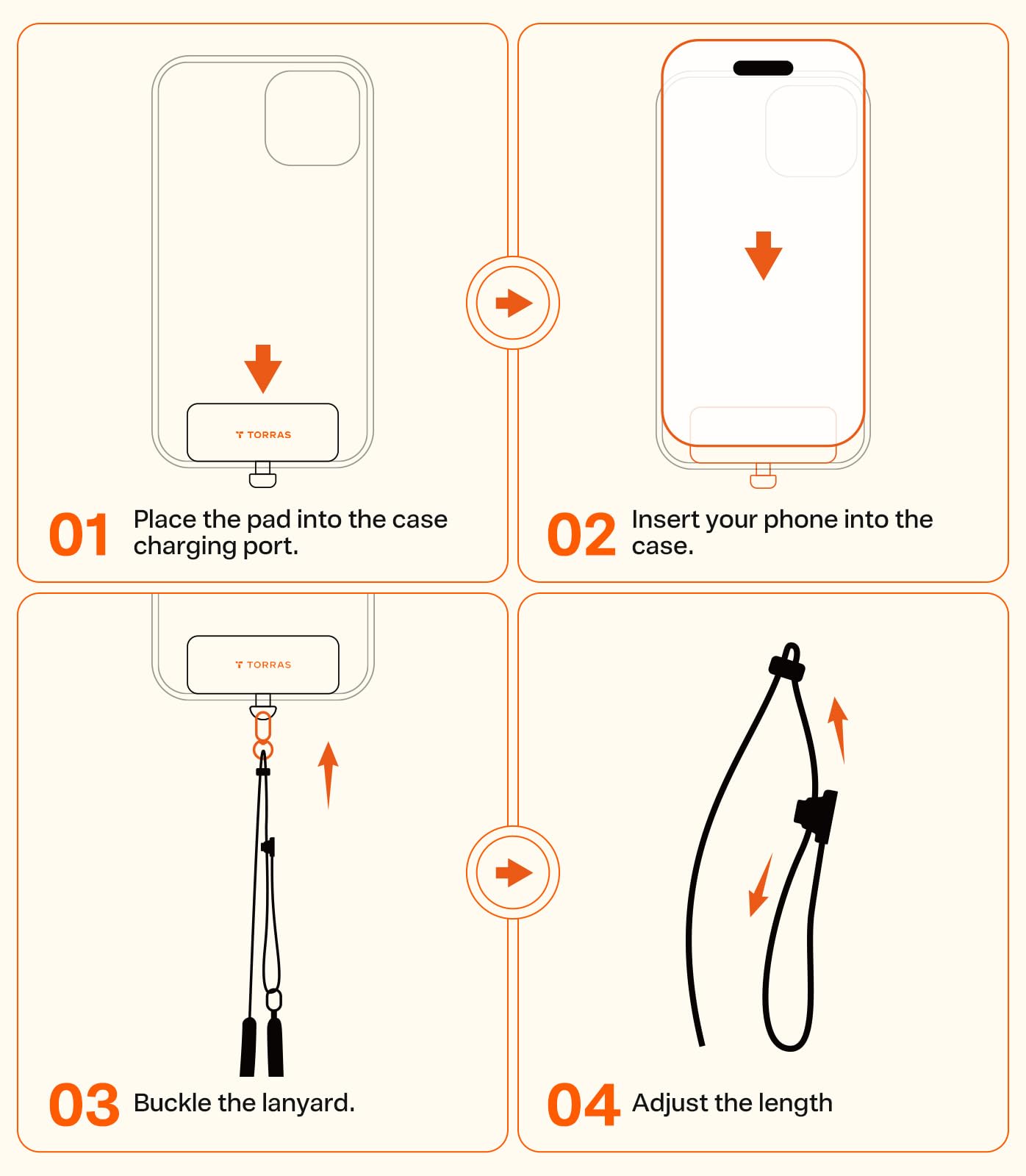 TORRAS

01 Place the pad into the case charging port.

02 Insert your phone into the case.

TORRAS

03 Buckle the lanyard.

04 Adjust the length